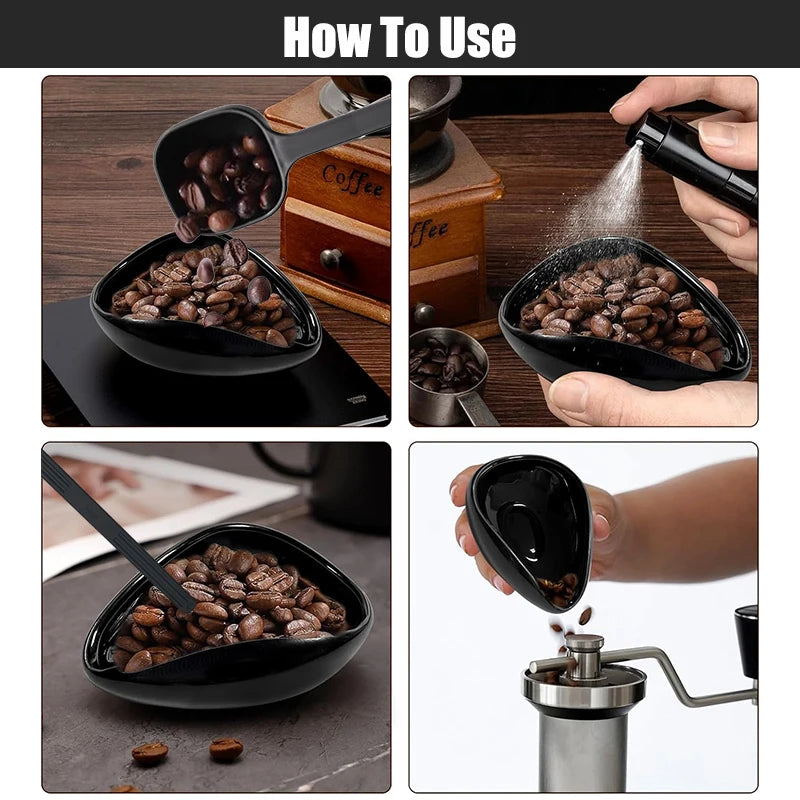 How To Use

Coffee

ffee